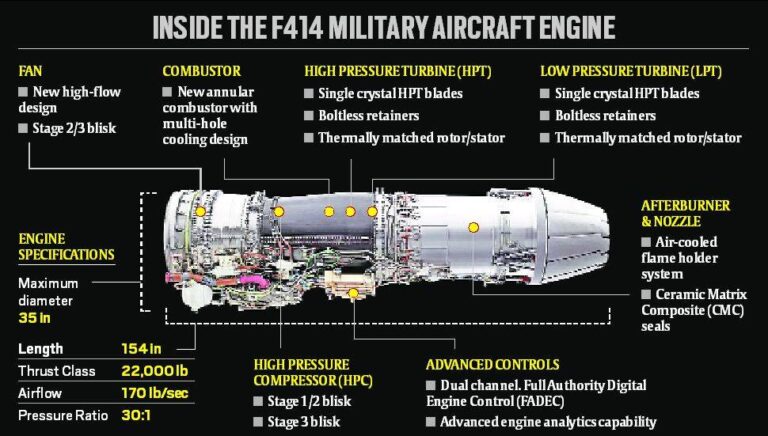 INSIDE THE F414 MILITARY AIRCRAFT ENGINE

FAN
■ New high-flow design
■ Stage 2/3 blisk

COMBUSTOR
■ New annular combustor with multi-hole cooling design

HIGH PRESSURE TURBINE (HPT)
■ Single crystal HPT blades
■ Boltless retainers
■ Thermally matched rotor/stator

LOW PRESSURE TURBINE (LPT)
■ Single crystal HPT blades
■ Boltless retainers
■ Thermally matched rotor/stator

AFTERBURNER & NOZZLE
■ Air-cooled flame holder system
■ Ceramic Matrix Composite (CMC) seals

ENGINE SPECIFICATIONS
Maximum diameter
35 in

| Length | 154 in |
|---|---|
| Thrust Class | 22,000 lb |
| Airflow | 170 lb/sec |
| Pressure Ratio | 30:1 |

HIGH PRESSURE COMPRESSOR (HPC)
■ Stage 1/2 blisk
■ Stage 3 blisk

ADVANCED CONTROLS
■ Dual channel. Full Authority Digital Engine Control (FADEC)
■ Advanced engine analytics capability