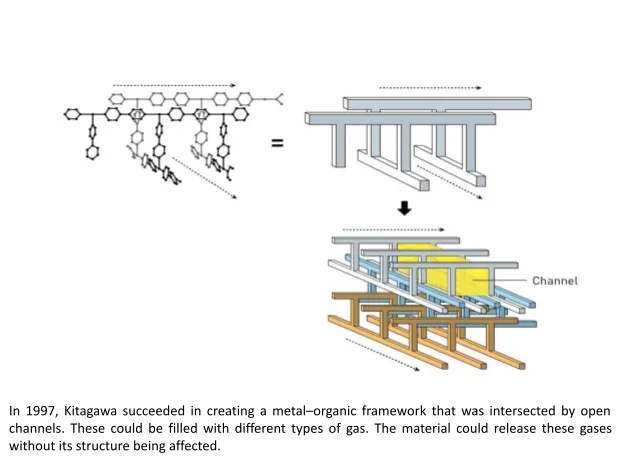 =

Channel

In 1997, Kitagawa succeeded in creating a metal–organic framework that was intersected by open channels. These could be filled with different types of gas. The material could release these gases without its structure being affected.